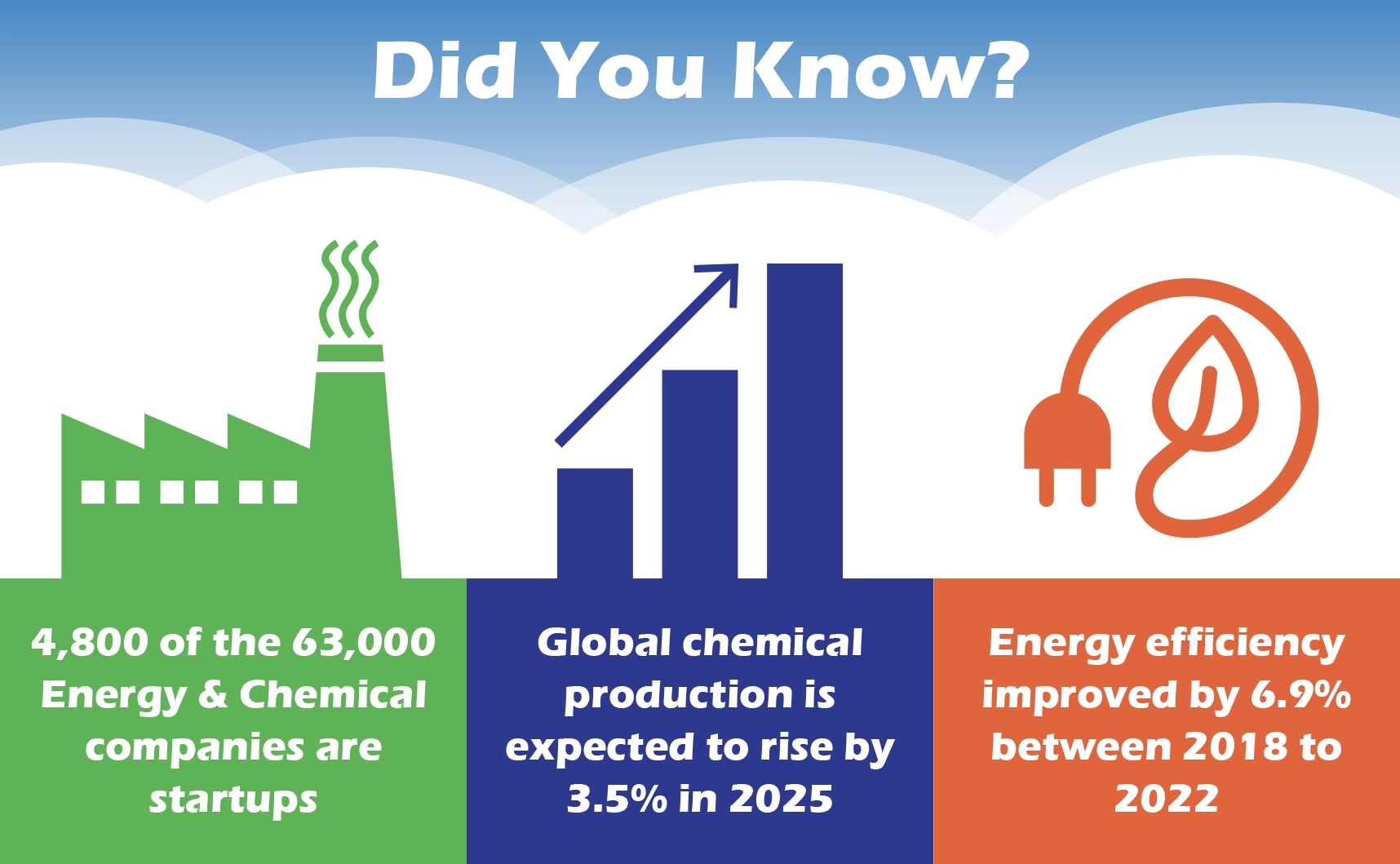 Did You Know?

4,800 of the 63,000 Energy & Chemical companies are startups

Global chemical production is expected to rise by 3.5% in 2025

Energy efficiency improved by 6.9% between 2018 to 2022